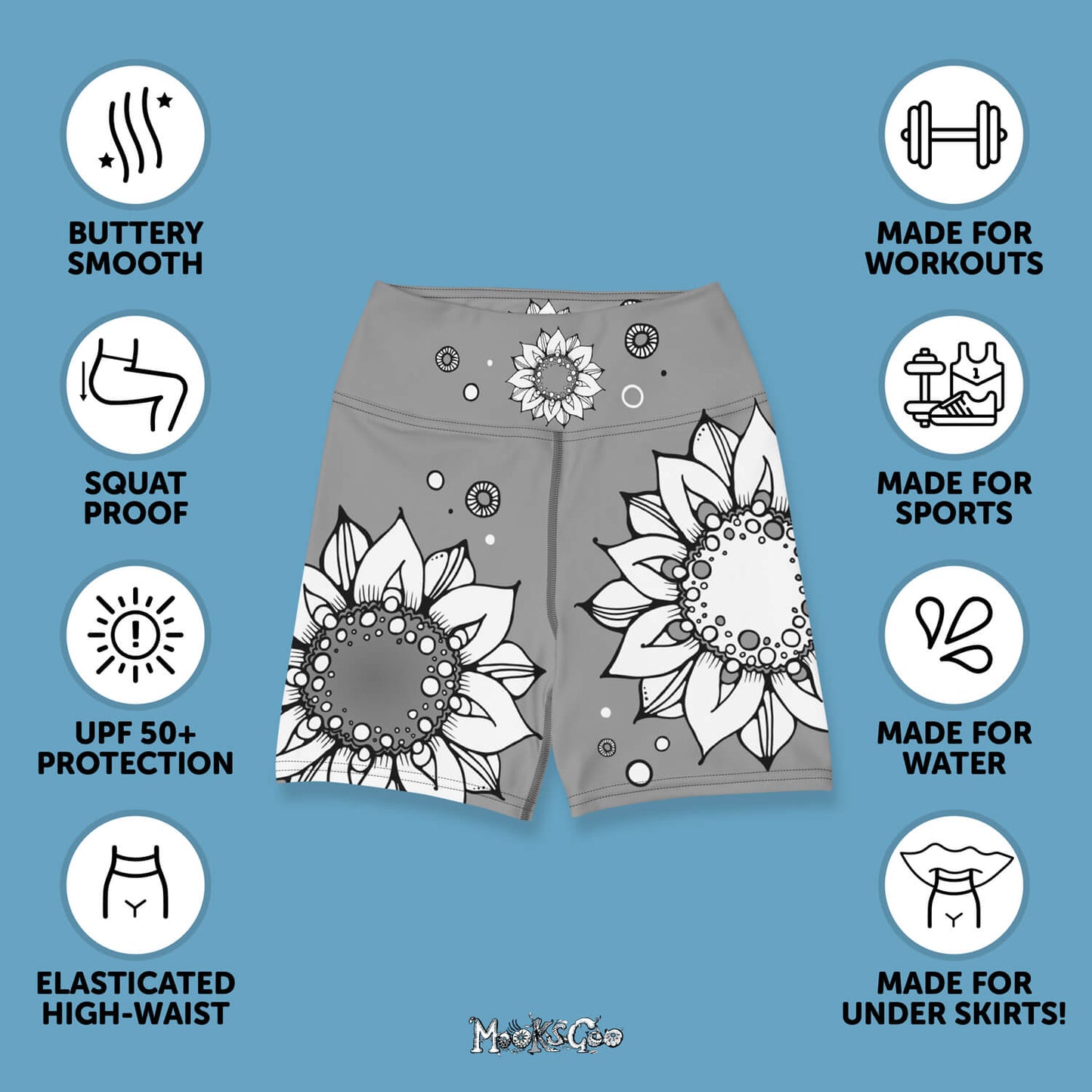 BUTTERY SMOOTH

SQUAT PROOF

UPF 50+ PROTECTION

ELASTICATED HIGH-WAIST

MADE FOR WORKOUTS

MADE FOR SPORTS

MADE FOR WATER

MADE FOR UNDER SKIRTS!

MooKsGoo